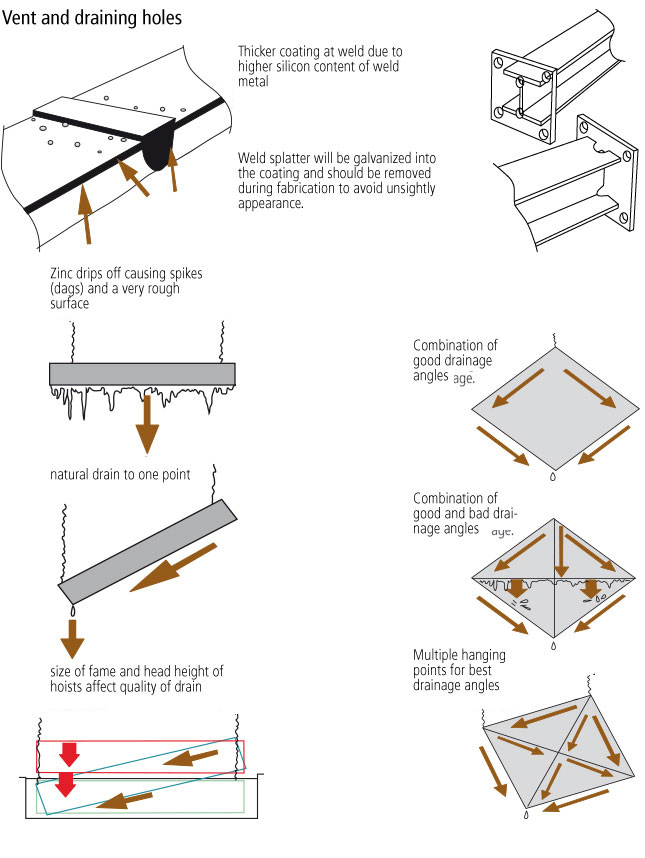 Vent and draining holes

Thicker coating at weld due to higher silicon content of weld metal

Weld splatter will be galvanized into the coating and should be removed during fabrication to avoid unsightly appearance.

Zinc drips off causing spikes (dags) and a very rough surface

natural drain to one point

size of fame and head height of hoists affect quality of drain

Combination of good drainage angles age.

Combination of good and bad drainage angles age.

Multiple hanging points for best drainage angles